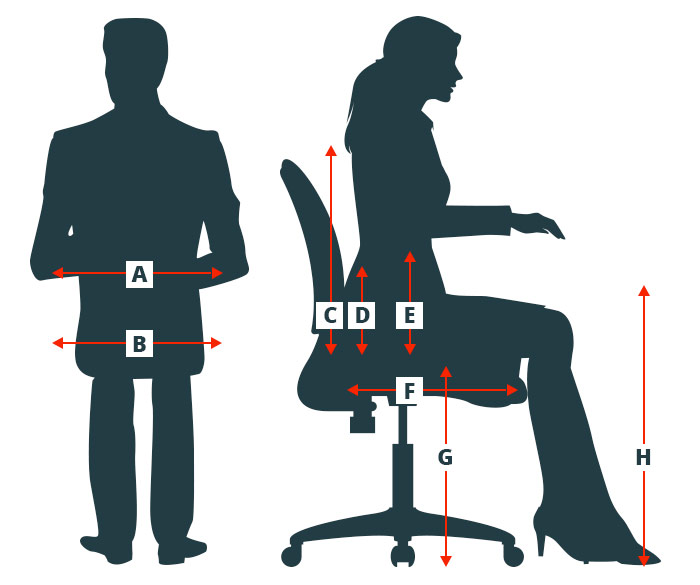 A
B
C
D
E
F
G
H